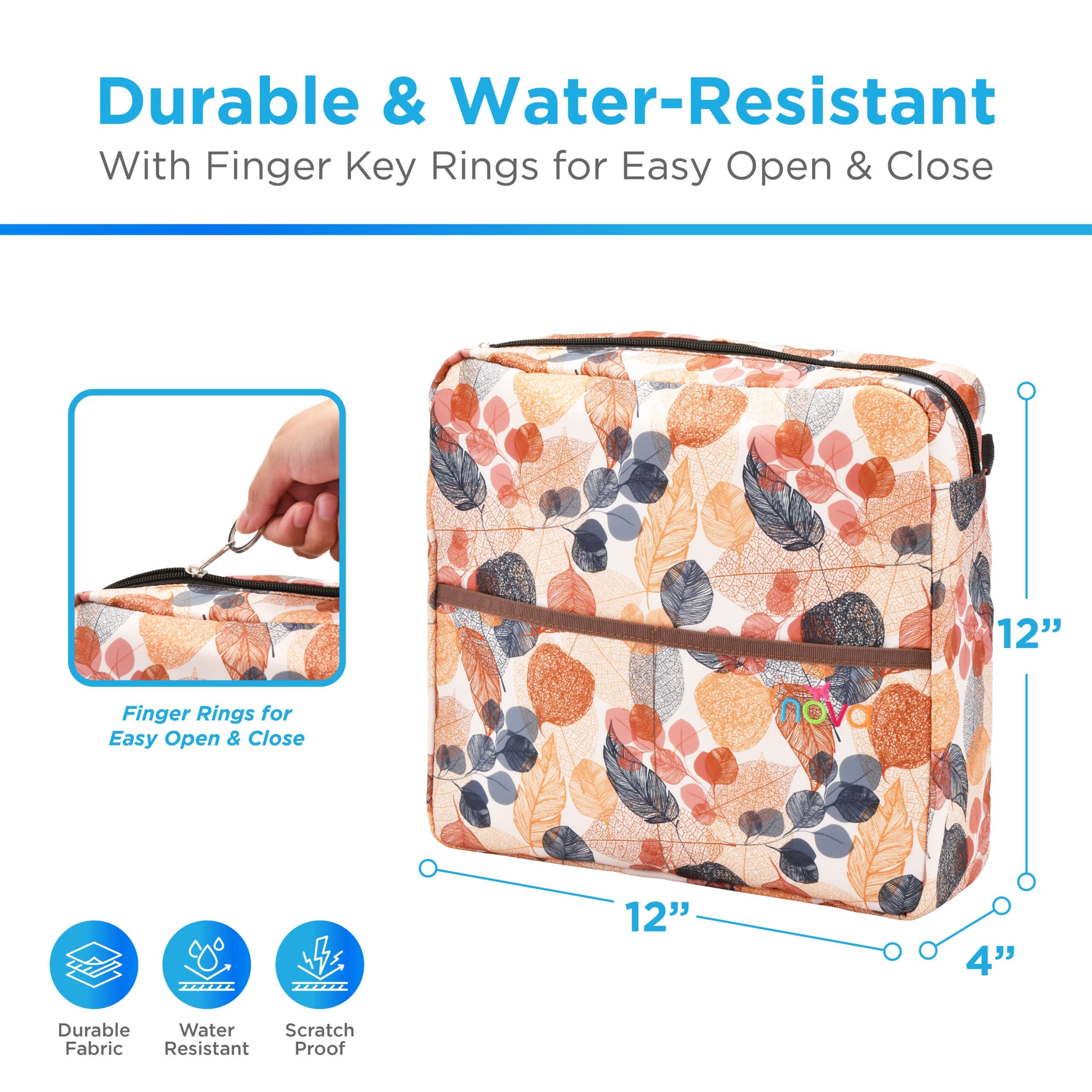 Durable & Water-Resistant

With Finger Key Rings for Easy Open & Close

Finger Rings for Easy Open & Close

nova

12”

12”

4”

Durable Fabric

Water Resistant

Scratch Proof